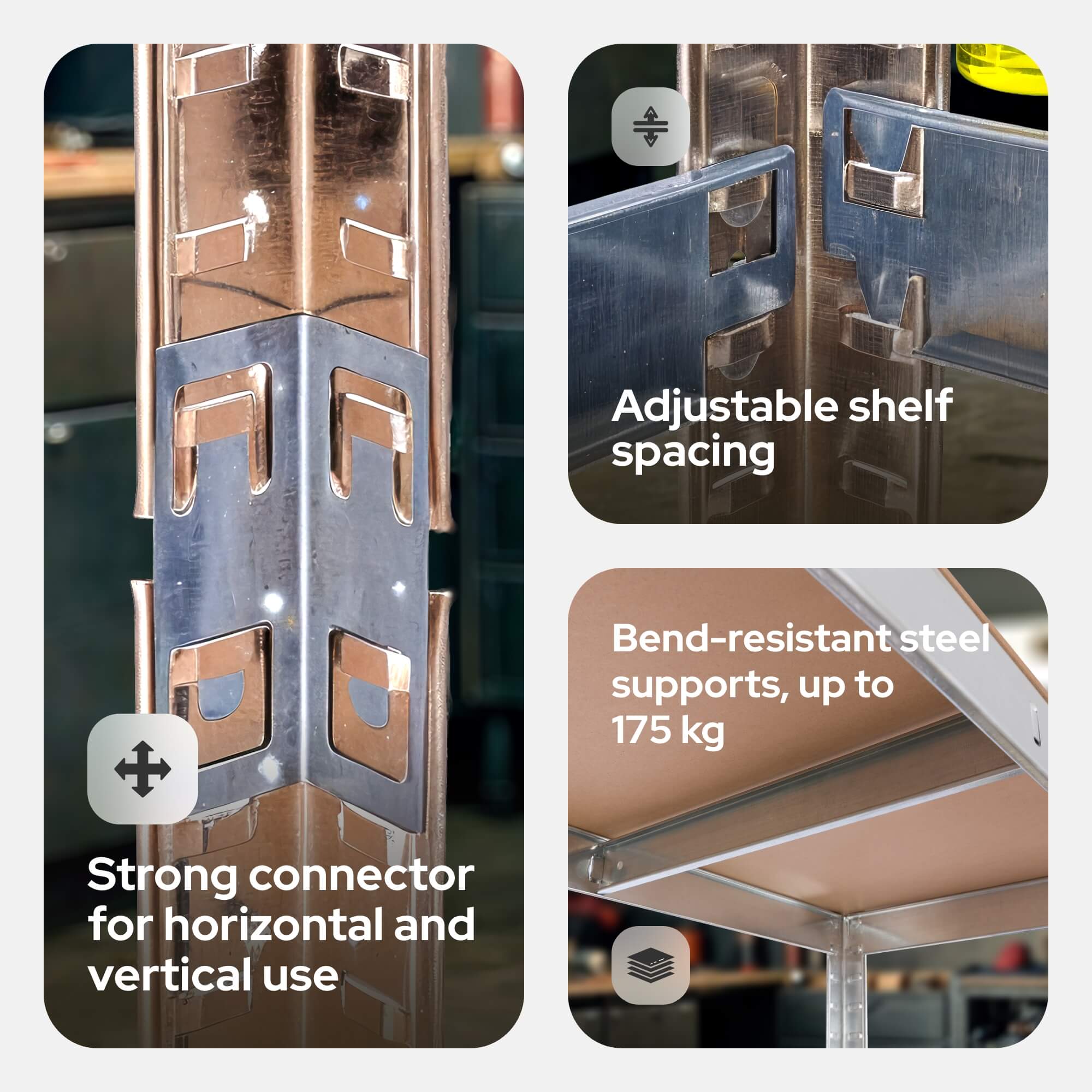 Strong connector for horizontal and vertical use

Adjustable shelf spacing

Bend-resistant steel supports, up to 175 kg