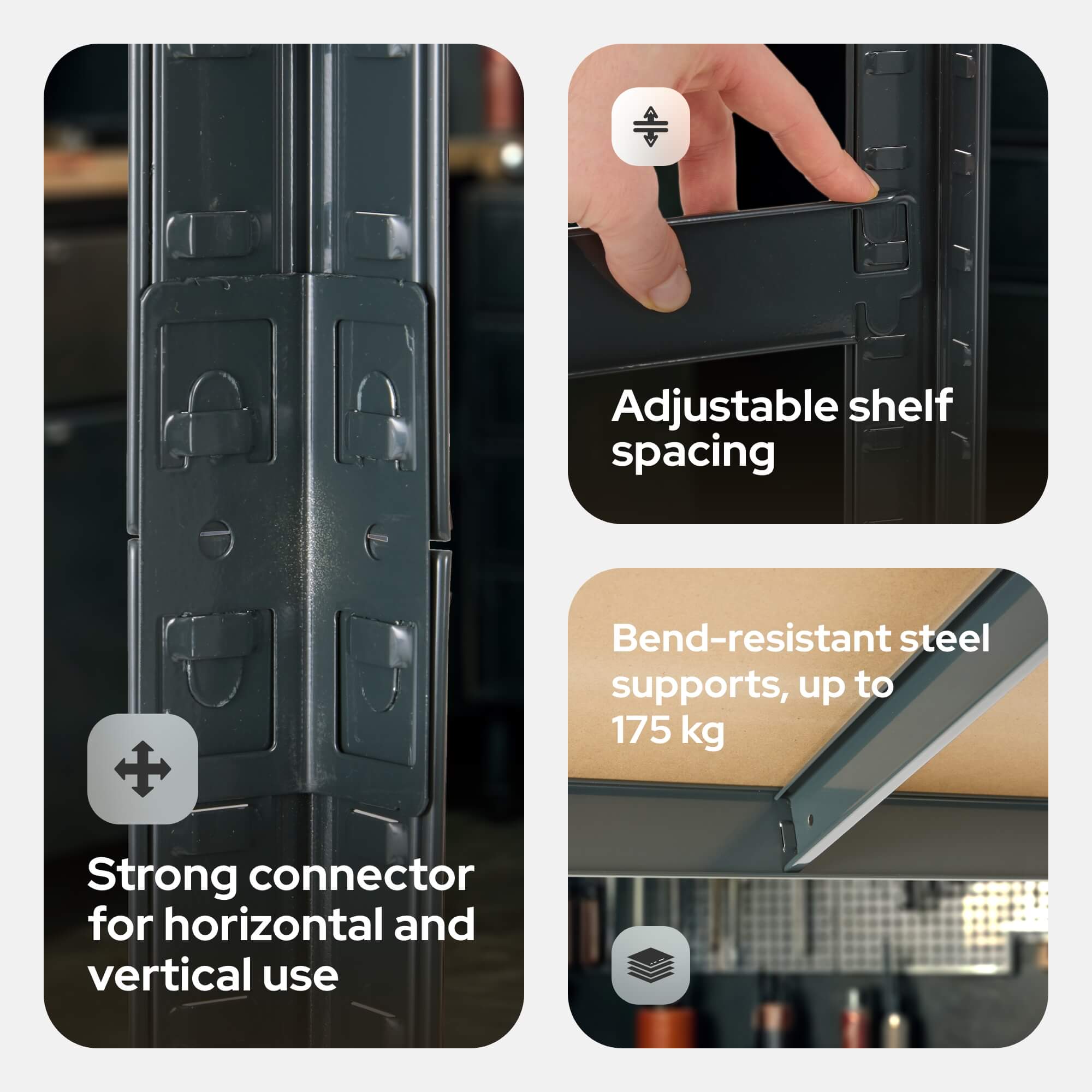 Strong connector for horizontal and vertical use

Adjustable shelf spacing

Bend-resistant steel supports, up to 175 kg